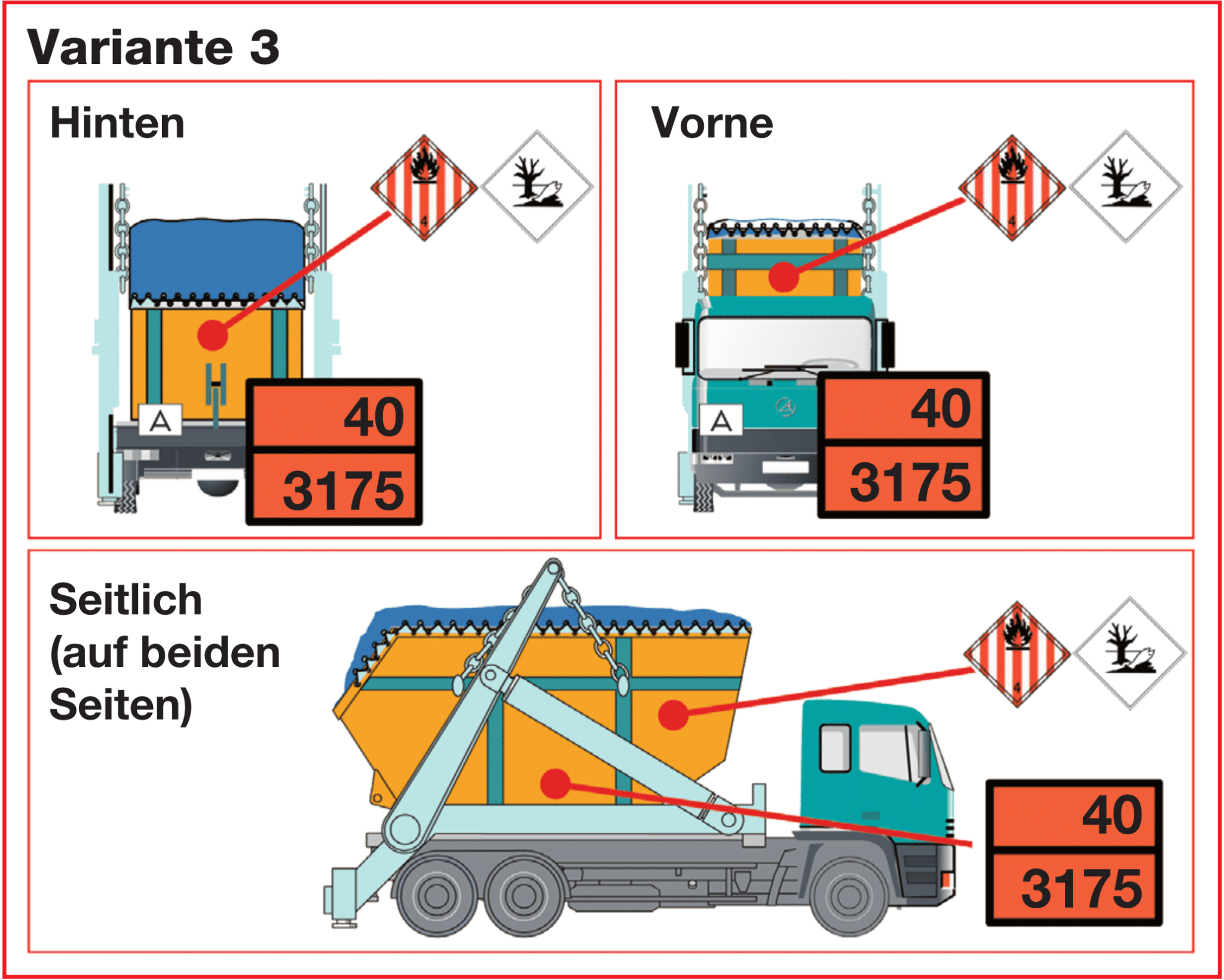 Variante 3

Hinten

4

A

40
3175

Vorne

4

A

40
3175

Seitlich (auf beiden Seiten)

4

40
3175