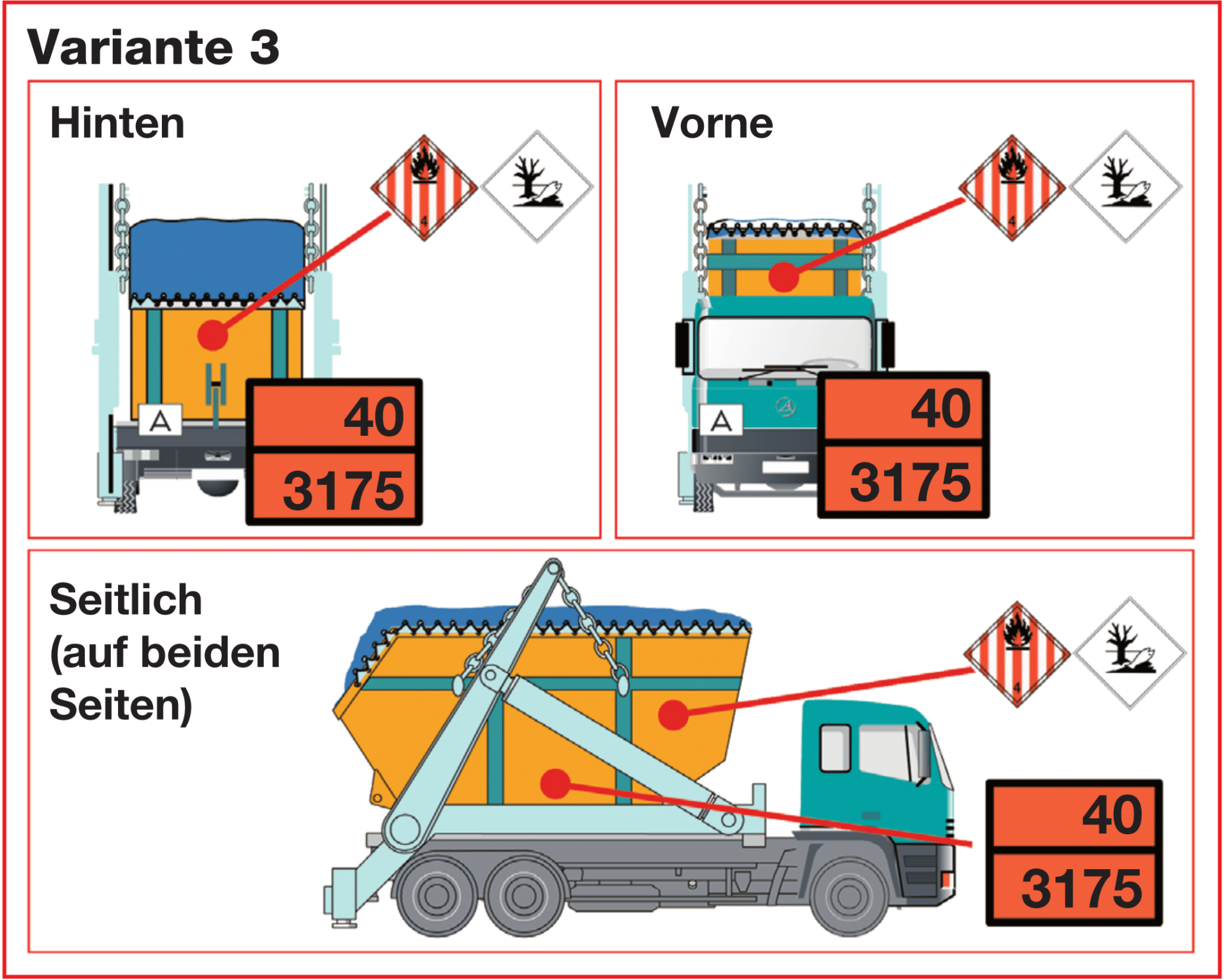 Variante 3

Hinten

4

A

40

3175

Vorne

4

A

40

3175

Seitlich (auf beiden Seiten)

4

40

3175