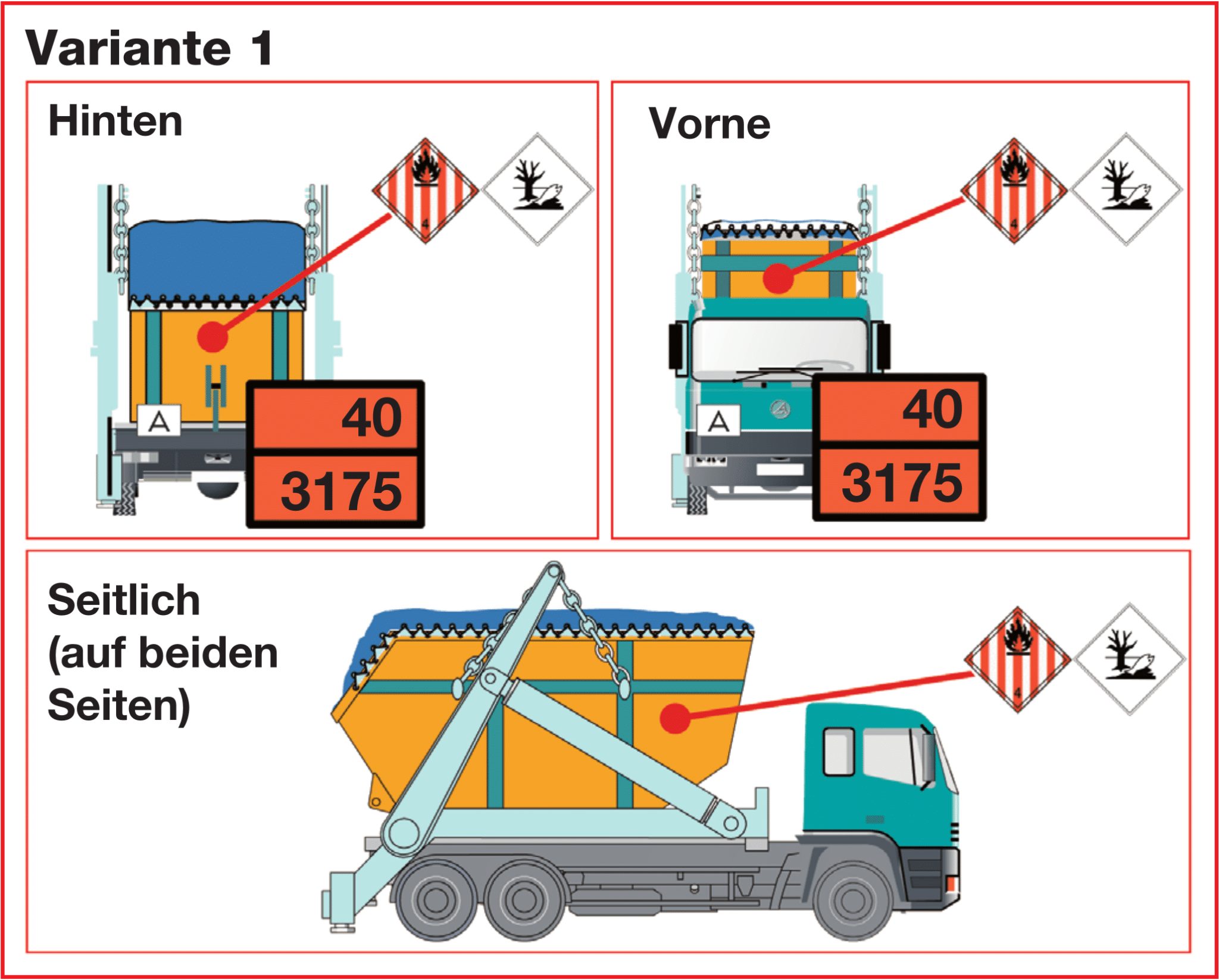 Variante 1

Hinten

4

A

40

3175

Vorne

4

A

40

3175

Seitlich (auf beiden Seiten)

4